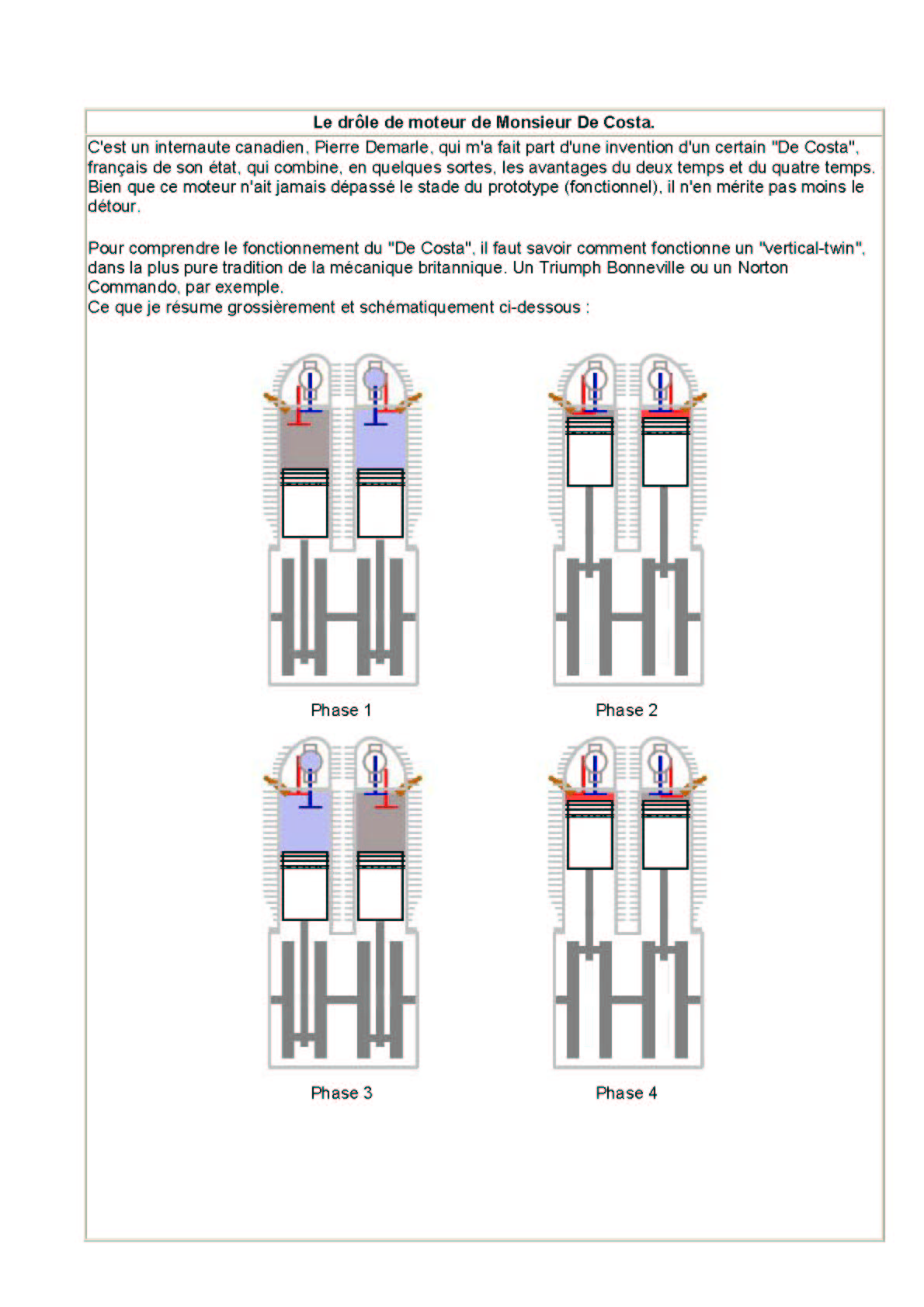 Le drôle de moteur de Monsieur De Costa.

C'est un internaute canadien, Pierre Demarle, qui m'a fait part d'une invention d'un certain "De Costa", français de son état, qui combine, en quelques sortes, les avantages du deux temps et du quatre temps. Bien que ce moteur n'ait jamais dépassé le stade du prototype (fonctionnel), il n'en mérite pas moins le détour.

Pour comprendre le fonctionnement du "De Costa", il faut savoir comment fonctionne un "vertical-twin", dans la plus pure tradition de la mécanique britannique. Un Triumph Bonneville ou un Norton Commando, par exemple.
Ce que je résume grossièrement et schématiquement ci-dessous :

Phase 1

Phase 2

Phase 3

Phase 4