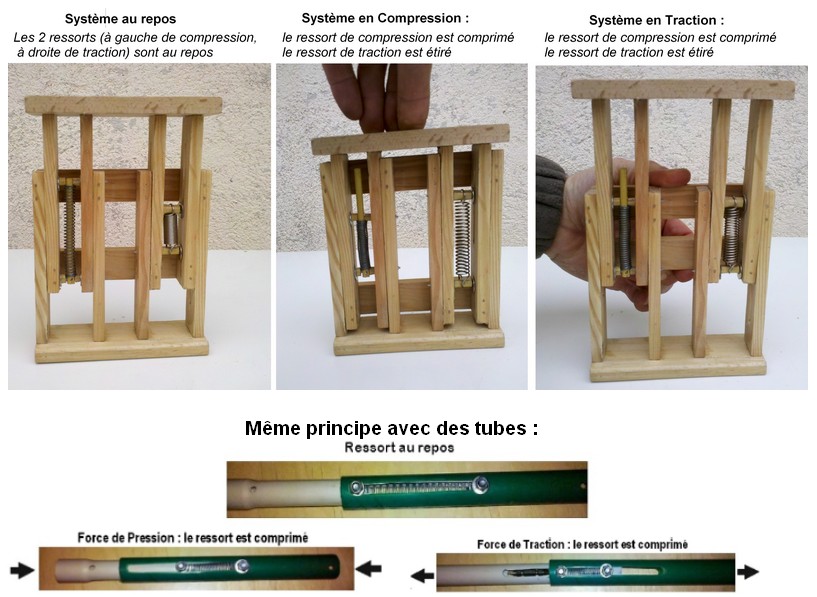 Système au repos
Les 2 ressorts (à gauche de compression, à droite de traction) sont au repos

Système en Compression :
le ressort de compression est comprimé
le ressort de traction est étiré

Système en Traction :
le ressort de compression est comprimé
le ressort de traction est étiré

Même principe avec des tubes :
Ressort au repos

Force de Pression : le ressort est comprimé

Force de Traction : le ressort est comprimé