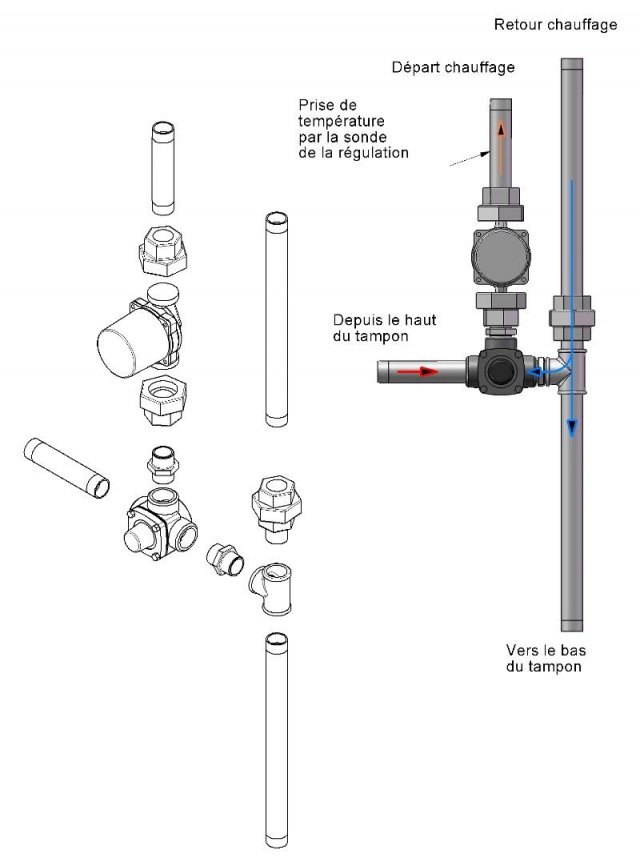 Retour chauffage

Départ chauffage

Prise de température par la sonde de la régulation

Depuis le haut du tampon

Vers le bas du tampon